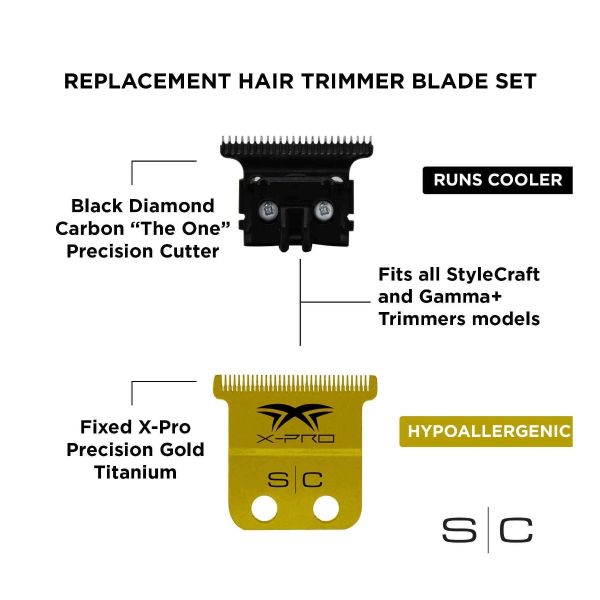 REPLACEMENT HAIR TRIMMER BLADE SET

Black Diamond Carbon “The One” Precision Cutter

RUNS COOLER

Fits all StyleCraft and Gamma+ Trimmers models

Fixed X-Pro Precision Gold Titanium

X-PRO

S|C

HYPOALLERGENIC

S|C